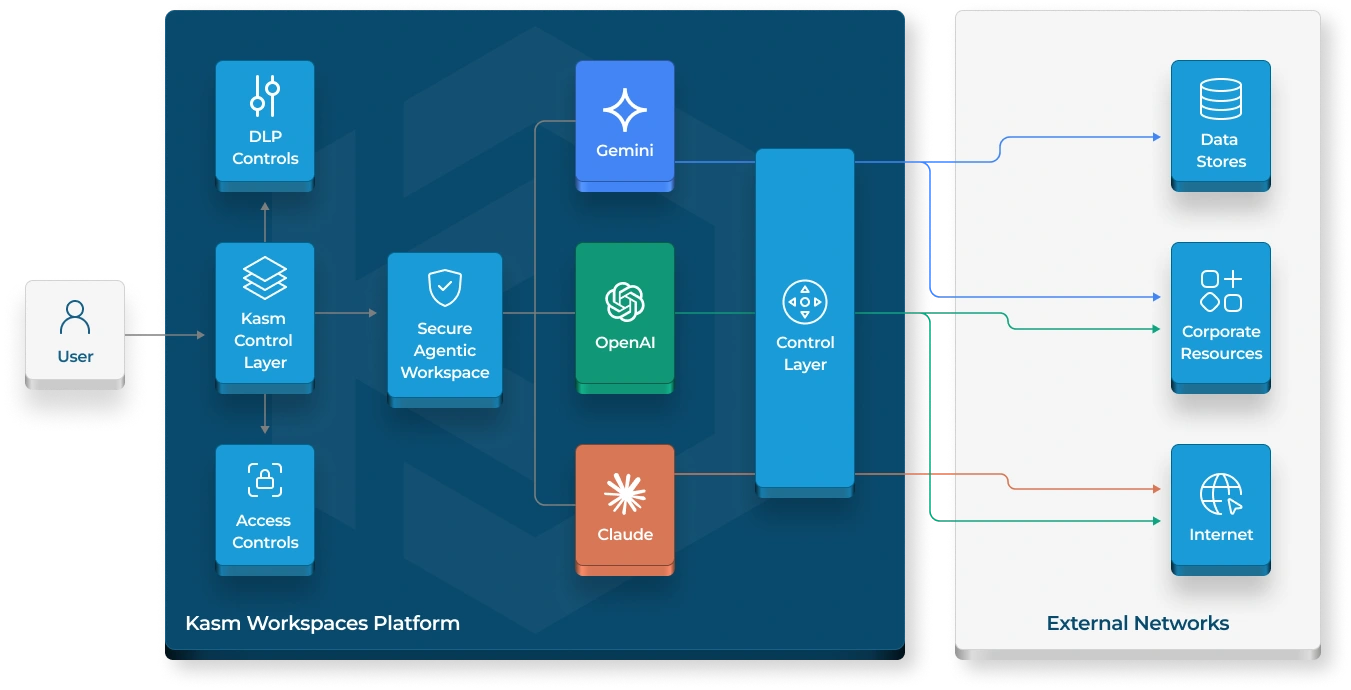 User

DLP Controls

Kasm Control Layer

Access Controls

Secure Agentic Workspace

Gemini

OpenAI

Claude

Control Layer

Kasm Workspaces Platform

Data Stores

Corporate Resources

Internet

External Networks